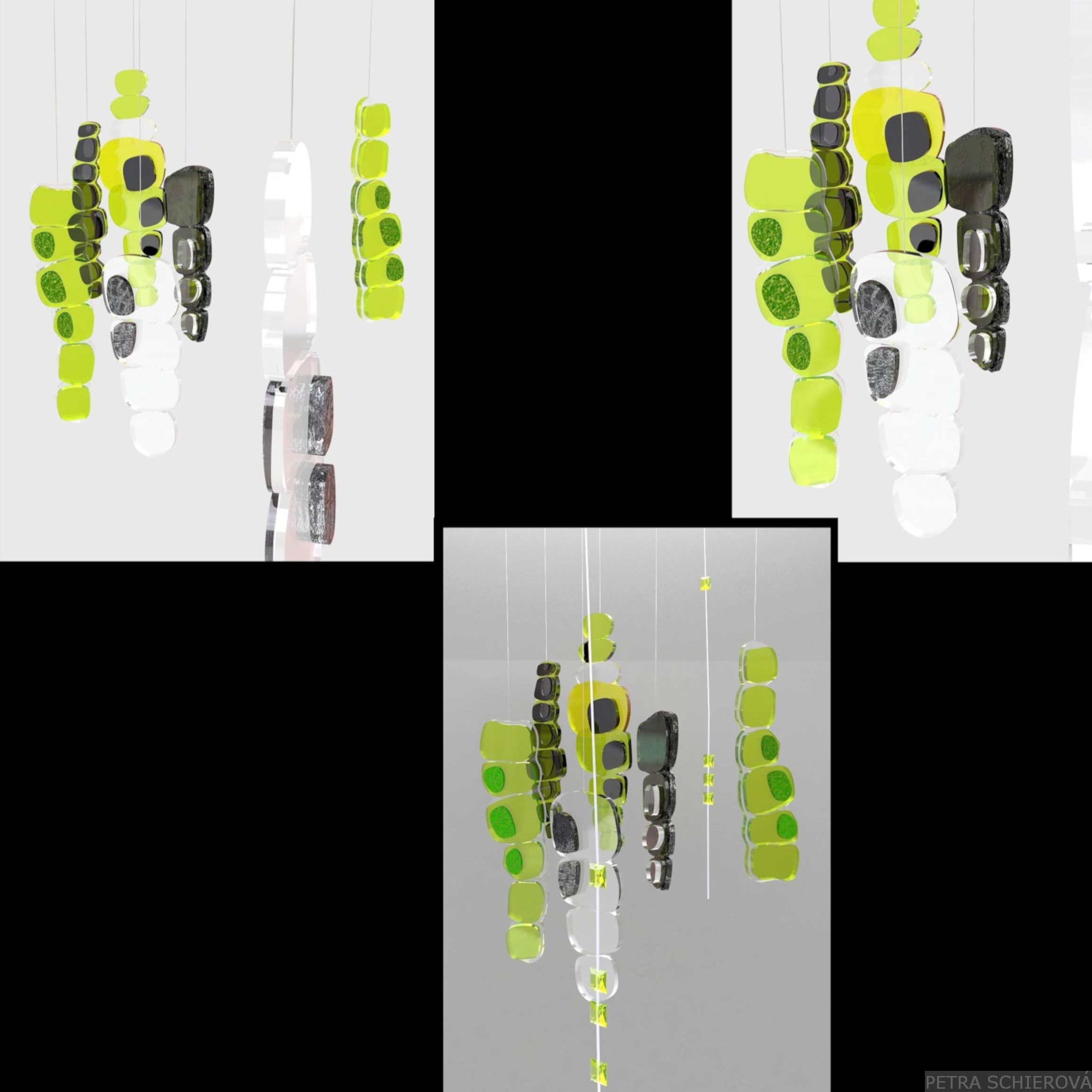 PETRA SCHIEROVÁ